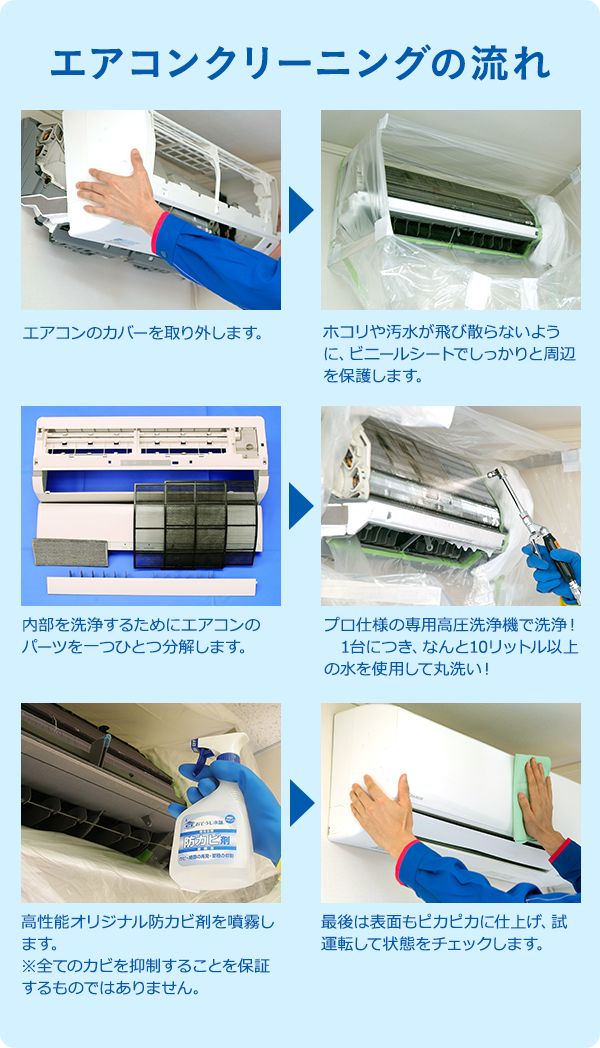 エアコンクリーニングの流れ

エアコンのカバーを取り外します。

ホコリや汚水が飛び散らないように、ビニールシートでしっかりと周辺を保護します。

内部を洗浄するためにエアコンのパーツを一つひとつ分解します。

プロ仕様の専用高圧洗浄機で洗浄！　1台につき、なんと10リットル以上の水を使用して丸洗い！

おそうじ本舗
防カビ剤

高性能オリジナル防カビ剤を噴霧します。
※全てのカビを抑制することを保証するものではありません。

最後は表面もピカピカに仕上げ、試運転して状態をチェックします。