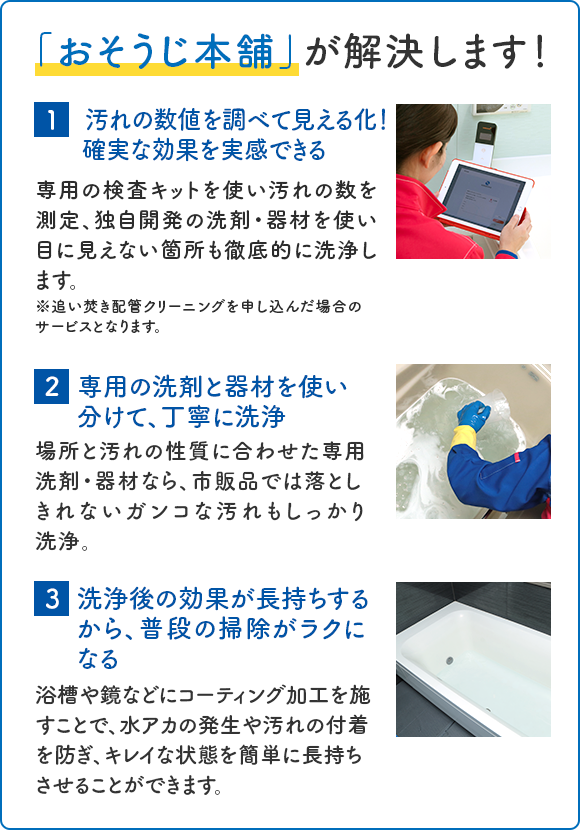 「おそうじ本舗」が解決します!

1 汚れの数値を調べて見える化!確実な効果を実感できる

専用の検査キットを使い汚れの数を測定、独自開発の洗剤・器材を使い目に見えない箇所も徹底的に洗浄します。
※追い焚き配管クリーニングを申し込んだ場合のサービスとなります。

2 専用の洗剤と器材を使い分けて、丁寧に洗浄

場所と汚れの性質に合わせた専用洗剤・器材なら、市販品では落としきれないガンコな汚れもしっかり洗浄。

3 洗浄後の効果が長持ちするから、普段の掃除がラクになる

浴槽や鏡などにコーティング加工を施すことで、水アカの発生や汚れの付着を防ぎ、キレイな状態を簡単に長持ちさせることができます。