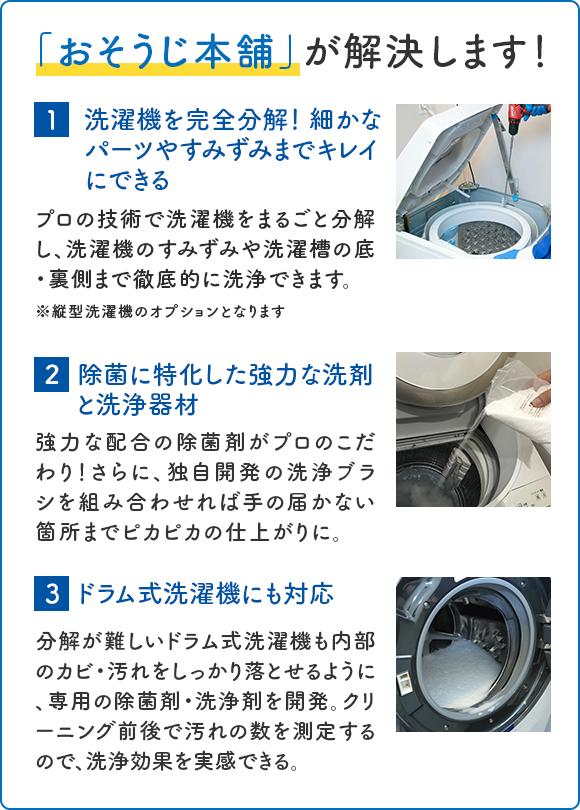 「おそうじ本舗」が解決します！

1 洗濯機を完全分解！細かなパーツやすみずみまでキレイにできる

プロの技術で洗濯機をまるごと分解し、洗濯機のすみずみや洗濯槽の底・裏側まで徹底的に洗浄できます。

※縦型洗濯機のオプションとなります

2 除菌に特化した強力な洗剤と洗浄器材

強力な配合の除菌剤がプロのこだわり！さらに、独自開発の洗浄ブラシを組み合わせれば手の届かない箇所までピカピカの仕上がりに。

3 ドラム式洗濯機にも対応

分解が難しいドラム式洗濯機も内部のカビ・汚れをしっかり落とせるように、専用の除菌剤・洗浄剤を開発。クリーニング前後で汚れの数を測定するので、洗浄効果を実感できる。